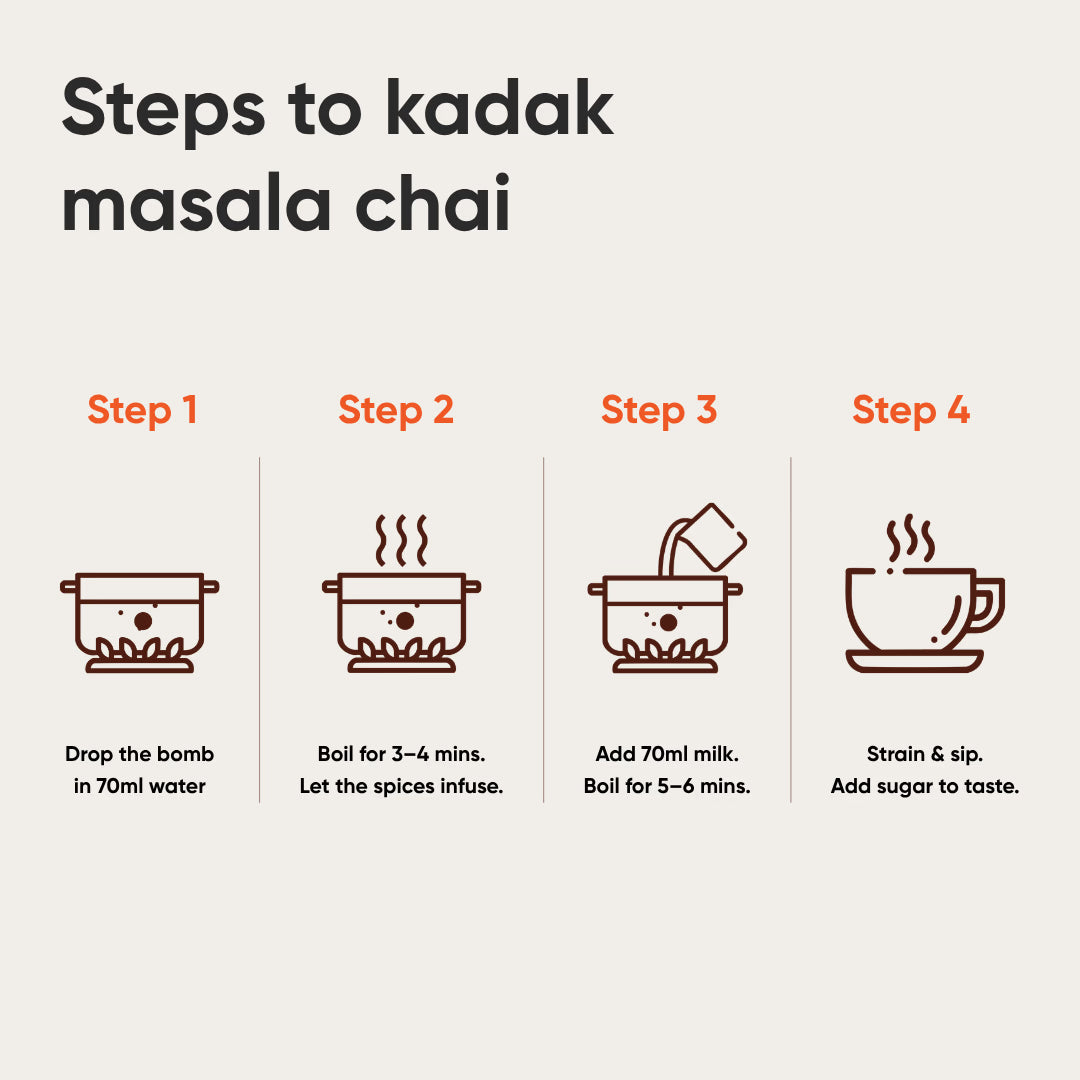 Steps to kadak masala chai

Step 1

Drop the bomb in 70ml water

Step 2

Boil for 3–4 mins. Let the spices infuse.

Step 3

Add 70ml milk. Boil for 5–6 mins.

Step 4

Strain & sip. Add sugar to taste.